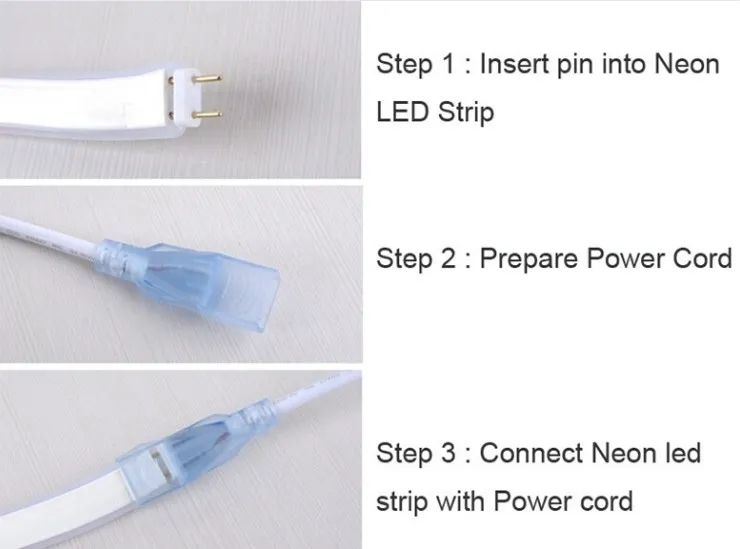 Step 1 : Insert pin into Neon LED Strip

Step 2 : Prepare Power Cord

Step 3 : Connect Neon led strip with Power cord