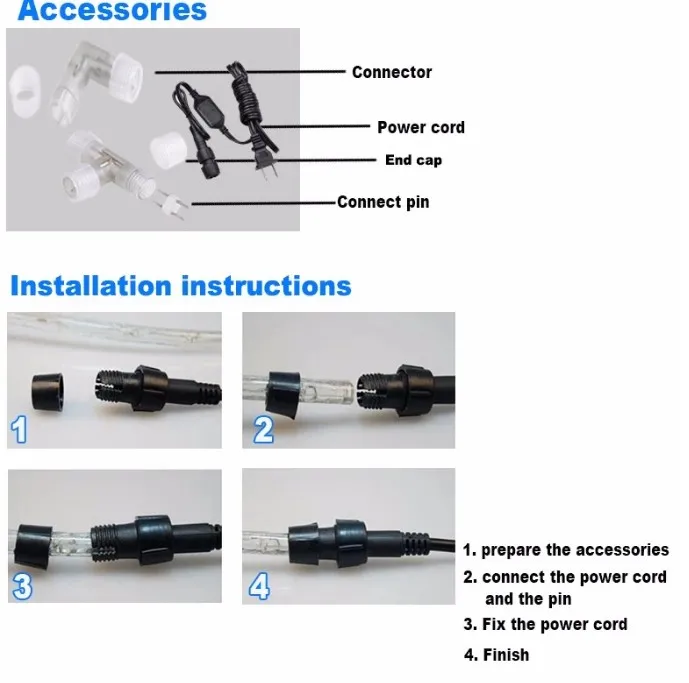 Accessories

Connector

Power cord

End cap

Connect pin

Installation instructions

1

2

3

4

1. prepare the accessories

2. connect the power cord and the pin

3. Fix the power cord

4. Finish