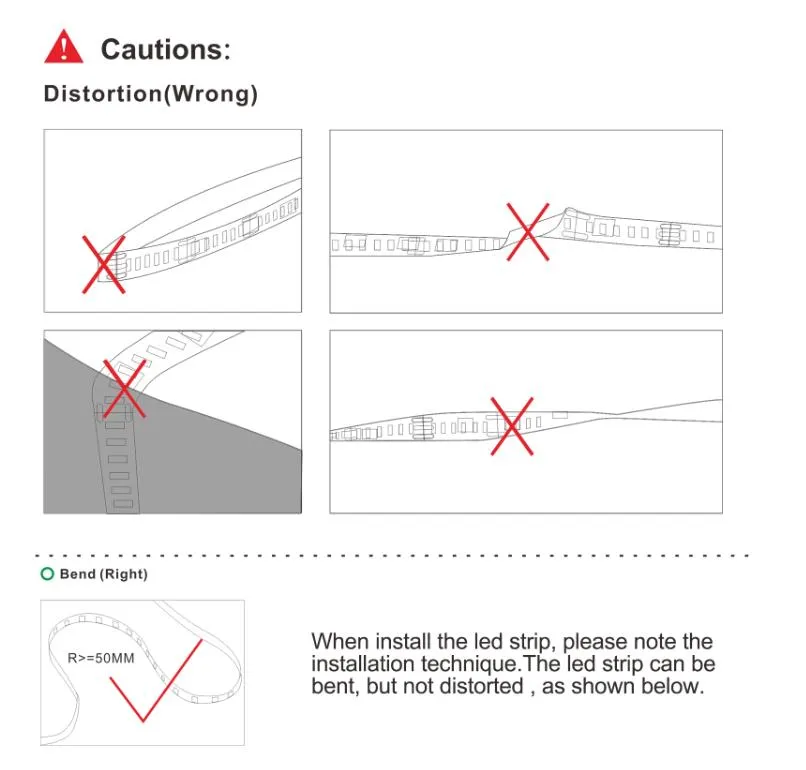 Cautions:

Distortion(Wrong)

Bend (Right)

R>=50MM

When install the led strip, please note the installation technique.The led strip can be bent, but not distorted , as shown below.