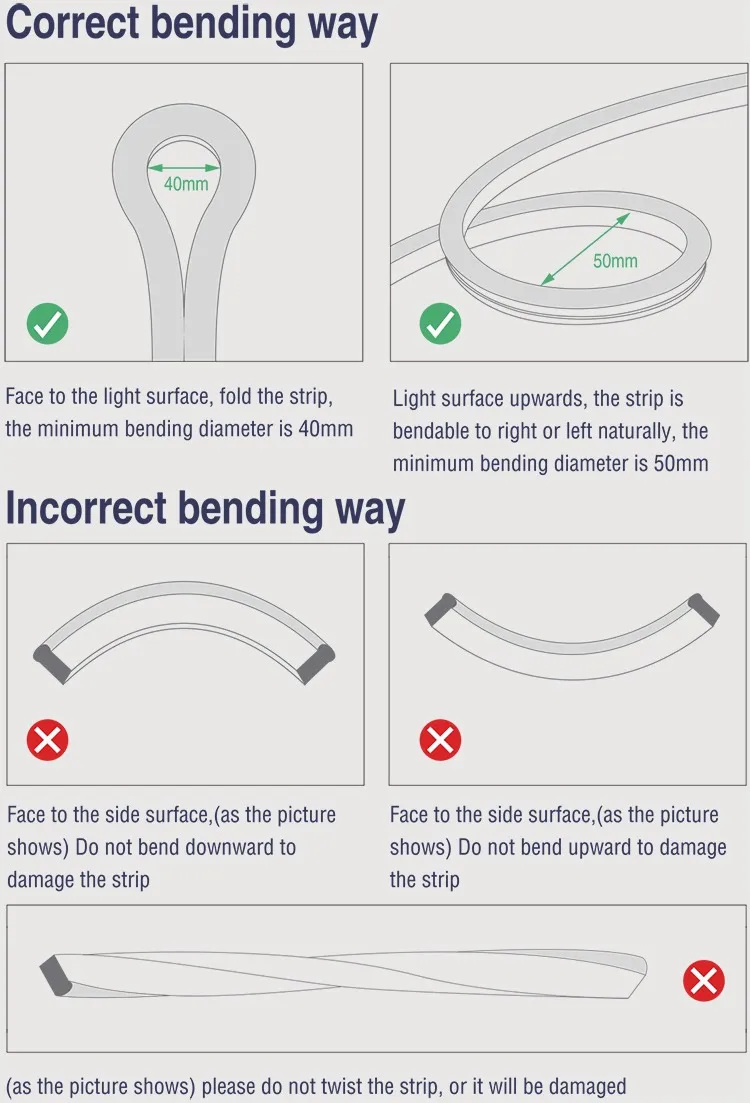 Correct bending way

40mm

50mm

Face to the light surface, fold the strip, the minimum bending diameter is 40mm

Light surface upwards, the strip is bendable to right or left naturally, the minimum bending diameter is 50mm

Incorrect bending way

Face to the side surface,(as the picture shows) Do not bend downward to damage the strip

Face to the side surface,(as the picture shows) Do not bend upward to damage the strip

(as the picture shows) please do not twist the strip, or it will be damaged