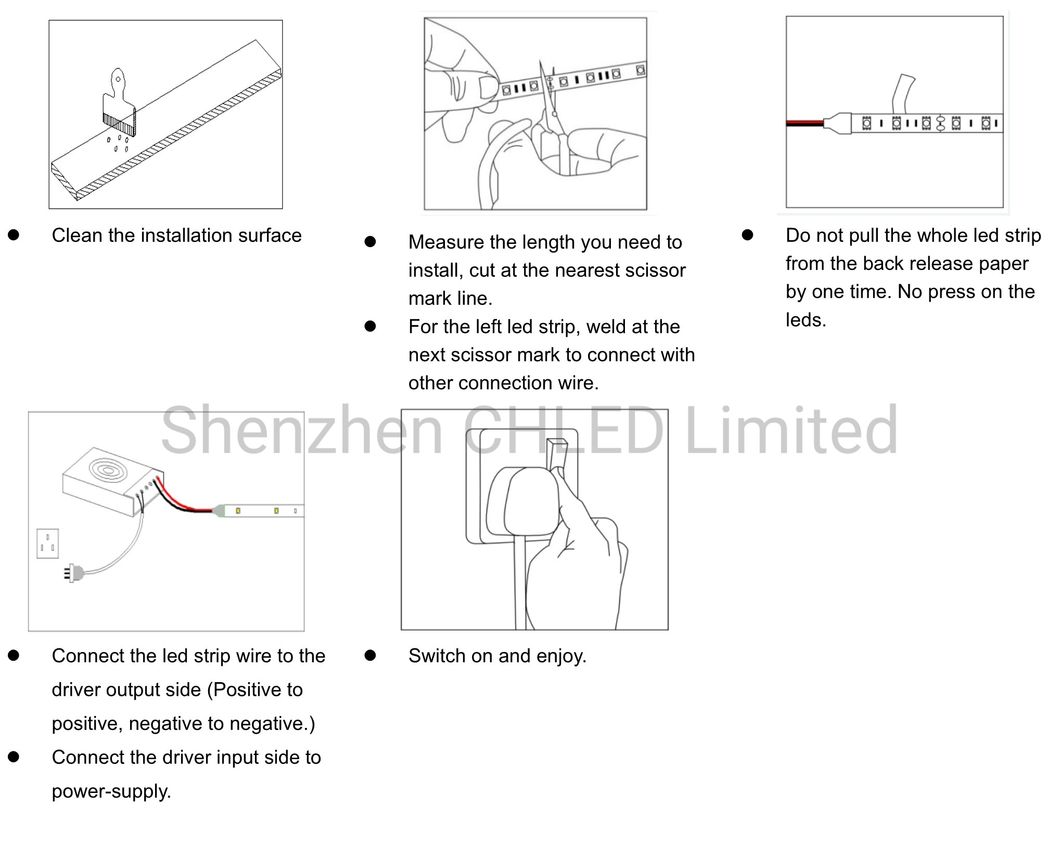 ● Clean the installation surface

● Measure the length you need to install, cut at the nearest scissor mark line.
● For the left led strip, weld at the next scissor mark to connect with other connection wire.

● Do not pull the whole led strip from the back release paper by one time. No press on the leds.

Shenzhen CHLED Limited

● Connect the led strip wire to the driver output side (Positive to positive, negative to negative.)
● Connect the driver input side to power-supply.

● Switch on and enjoy.